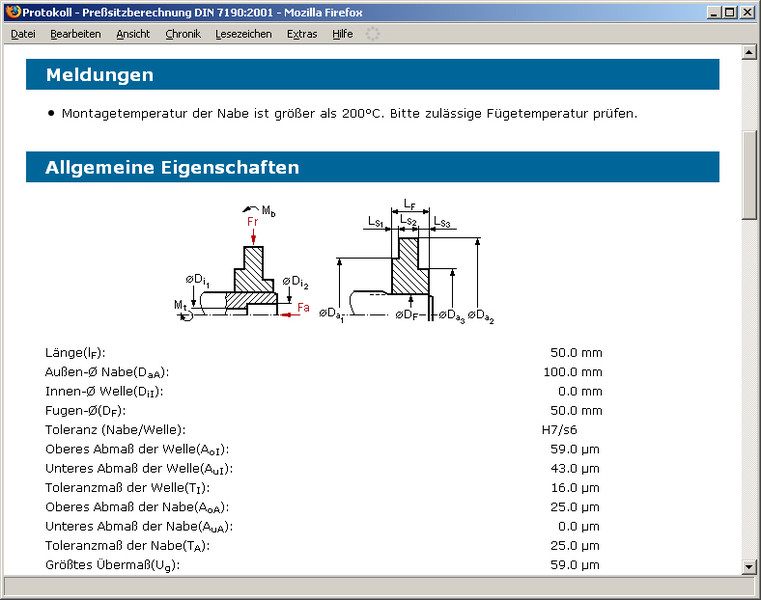 Protokoll - Preßsitzberechnung DIN 7190:2001 - Mozilla Firefox

Datei Bearbeiten Ansicht Chronik Lesezeichen Extras Hilfe

Meldungen

• Montagetemperatur der Nabe ist größer als 200°C. Bitte zulässige Fügetemperatur prüfen.

Allgemeine Eigenschaften

$M_b$ Fr $\varnothing D_{i_1}$ $\varnothing D_{i_2}$ $M_t$ Fa

$L_F$ $L_{S1}$ $L_{S2}$ $L_{S3}$ $\varnothing D_{a_1}$ $\varnothing D_F$ $\varnothing D_{a_3}$ $\varnothing D_{a_2}$

| | |
|---|---|
| Länge($l_F$): | 50.0 mm |
| Außen-Ø Nabe($D_{aA}$): | 100.0 mm |
| Innen-Ø Welle($D_{iI}$): | 0.0 mm |
| Fugen-Ø($D_F$): | 50.0 mm |
| Toleranz (Nabe/Welle): | H7/s6 |
| Oberes Abmaß der Welle($A_{oI}$): | 59.0 µm |
| Unteres Abmaß der Welle($A_{uI}$): | 43.0 µm |
| Toleranzmaß der Welle($T_I$): | 16.0 µm |
| Oberes Abmaß der Nabe($A_{oA}$): | 25.0 µm |
| Unteres Abmaß der Nabe($A_{uA}$): | 0.0 µm |
| Toleranzmaß der Nabe($T_A$): | 25.0 µm |
| Größtes Übermaß($U_g$): | 59.0 µm |